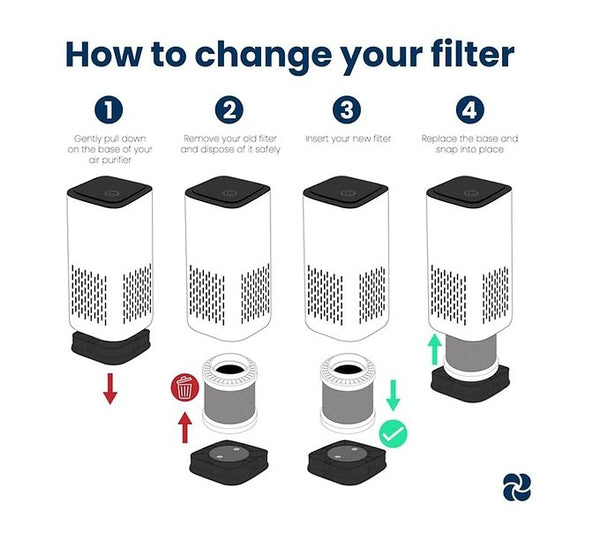 How to change your filter

1

Gently pull down on the base of your air purifier

2

Remove your old filter and dispose of it safely

3

Insert your new filter

4

Replace the base and snap into place