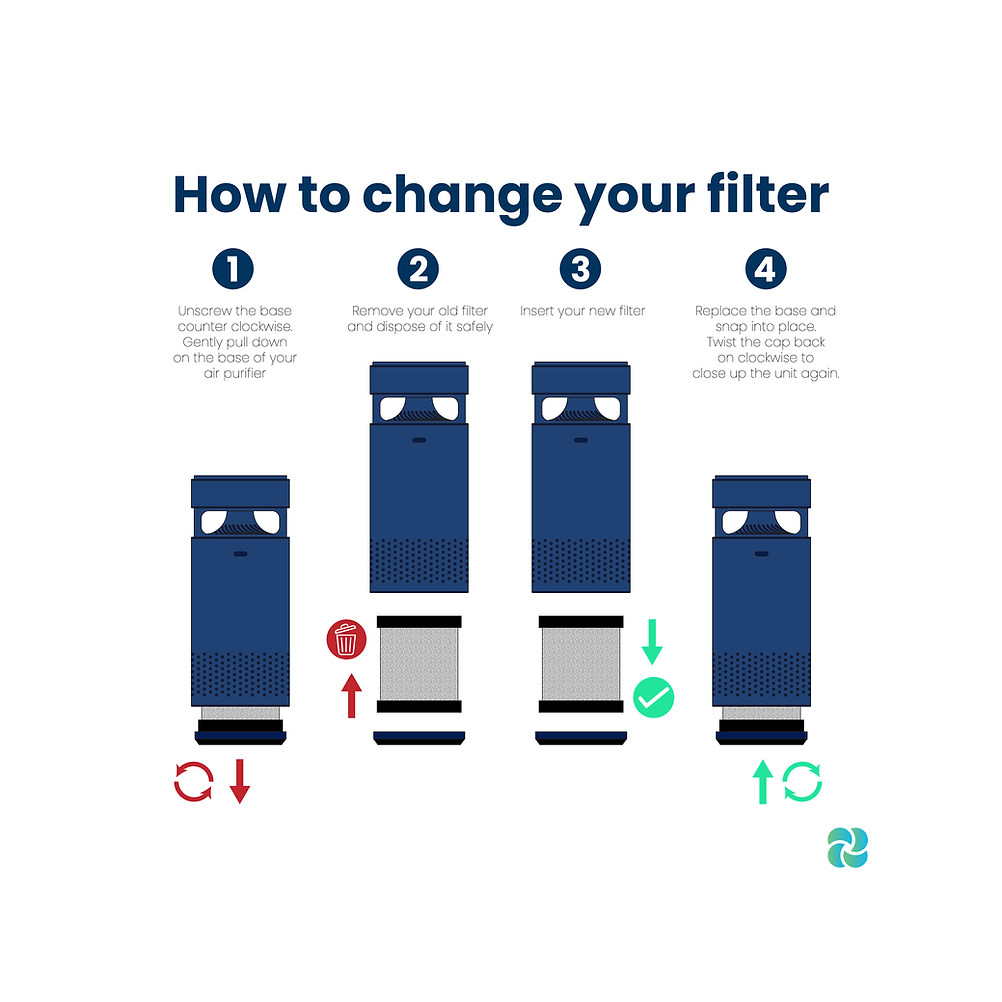 How to change your filter

1

Unscrew the base counter clockwise. Gently pull down on the base of your air purifier

2

Remove your old filter and dispose of it safely

3

Insert your new filter

4

Replace the base and snap into place. Twist the cap back on clockwise to close up the unit again.