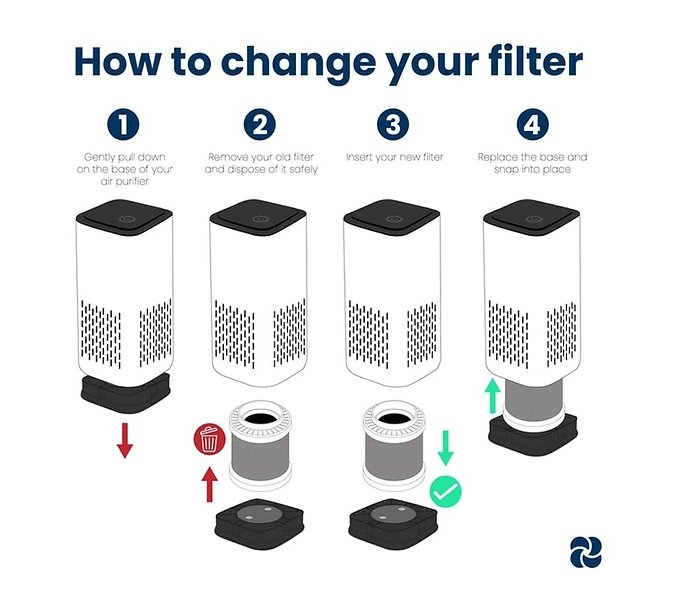 How to change your filter

1
Gently pull down on the base of your air purifier

2
Remove your old filter and dispose of it safely

3
Insert your new filter

4
Replace the base and snap into place