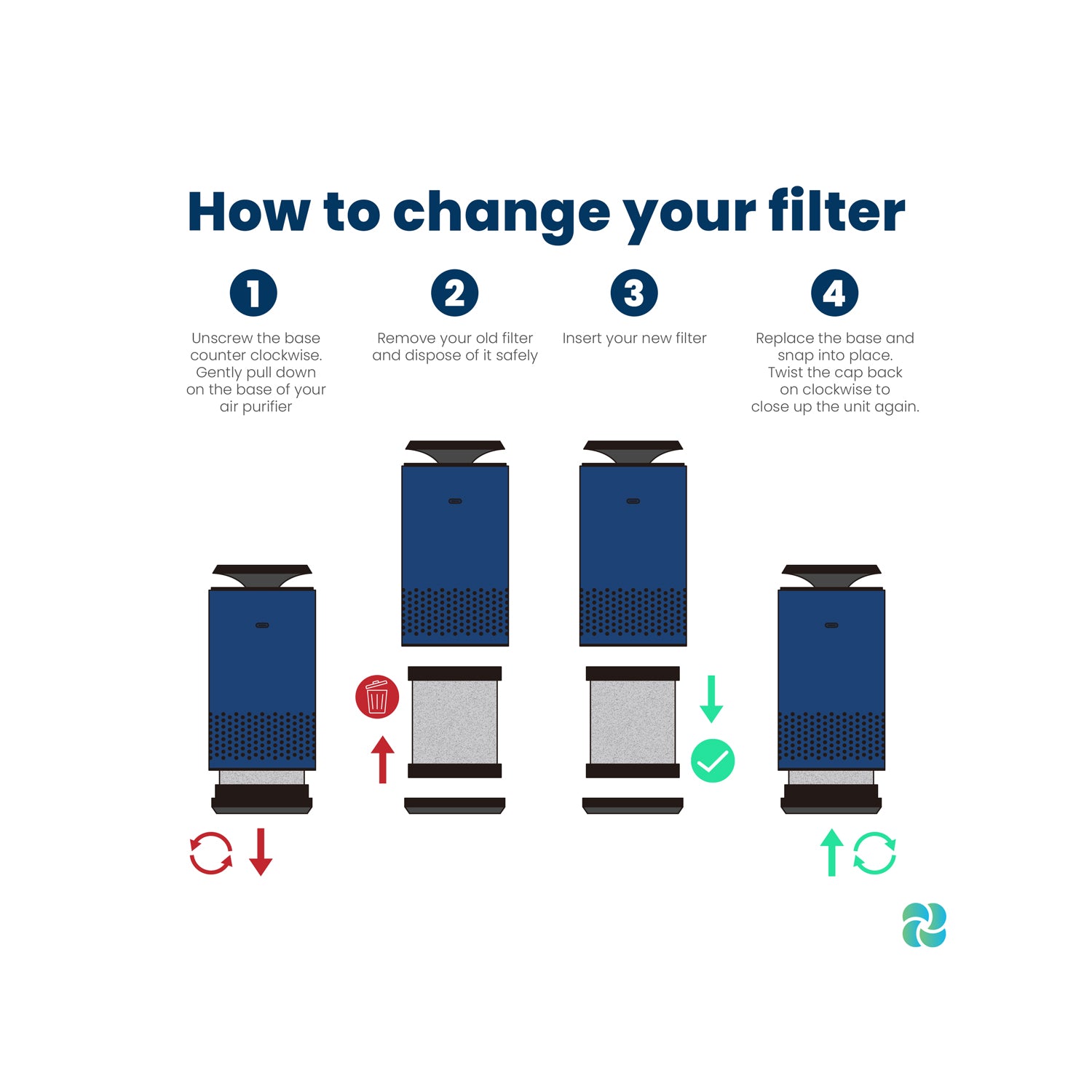 How to change your filter

1

Unscrew the base counter clockwise. Gently pull down on the base of your air purifier

2

Remove your old filter and dispose of it safely

3

Insert your new filter

4

Replace the base and snap into place. Twist the cap back on clockwise to close up the unit again.